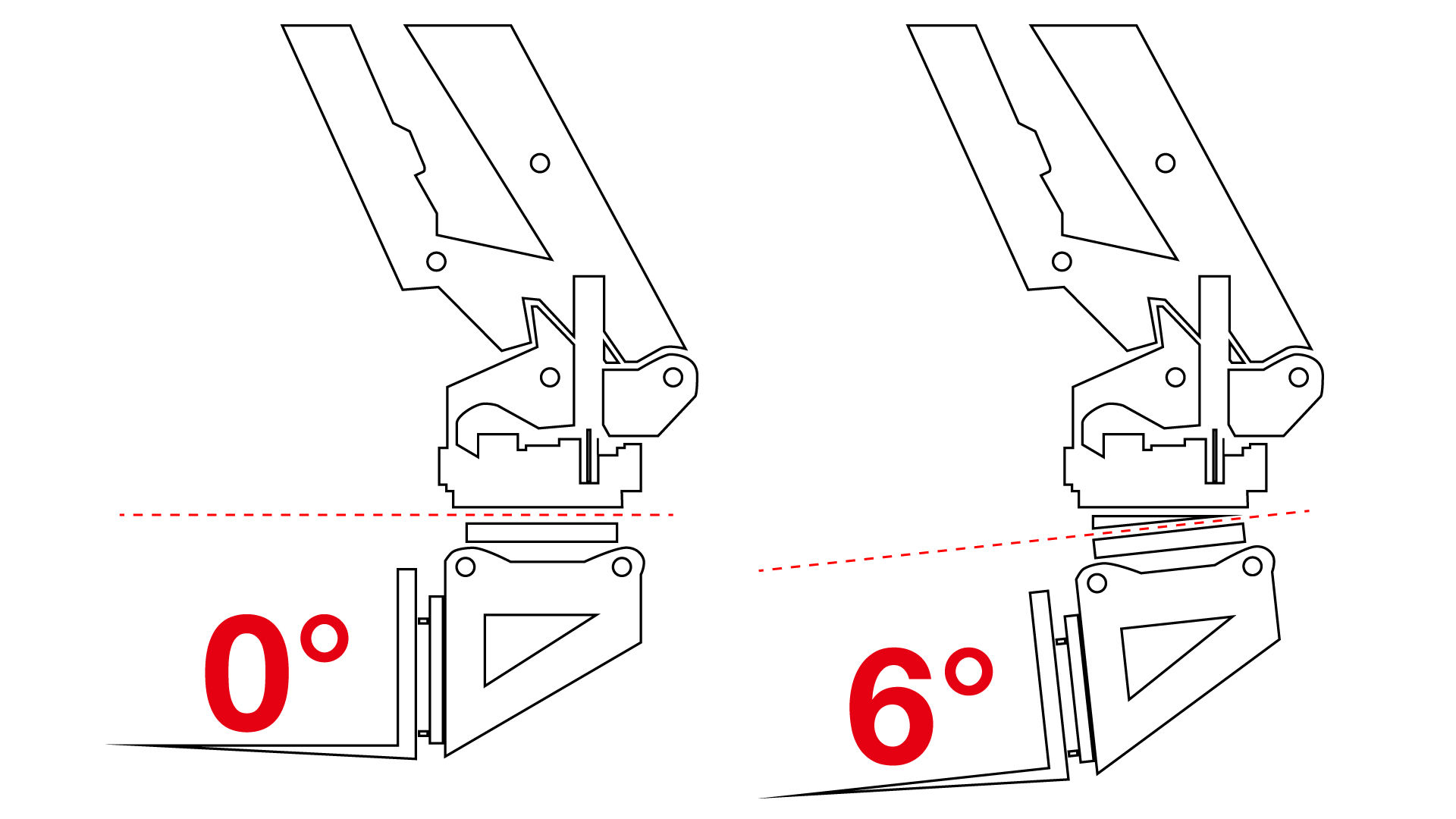 0°

6°